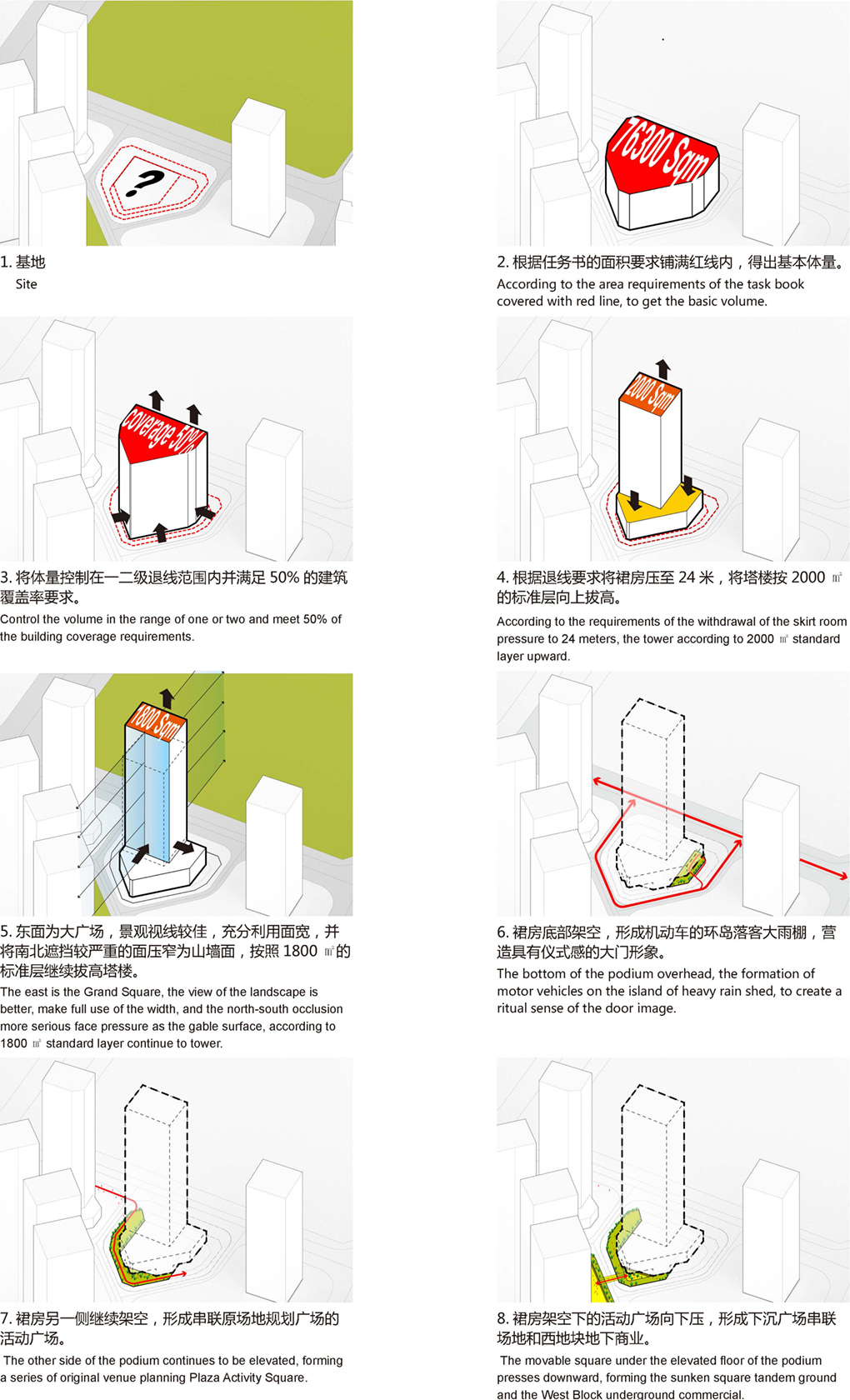 ?

1. 基地
Site

76300 Sqm

2. 根据任务书的面积要求铺满红线内，得出基本体量。
According to the area requirements of the task book covered with red line, to get the basic volume.

coverage 50%

3. 将体量控制在一二级退线范围内并满足 50% 的建筑覆盖率要求。
Control the volume in the range of one or two and meet 50% of the building coverage requirements.

2000 Sqm

4. 根据退线要求将裙房压至 24 米，将塔楼按 2000 ㎡ 的标准层向上拔高。
According to the requirements of the withdrawal of the skirt room pressure to 24 meters, the tower according to 2000 ㎡ standard layer upward.

1800 Sqm

5. 东面为大广场，景观视线较佳，充分利用面宽，并将南北遮挡较严重的面压窄为山墙面，按照 1800 ㎡的标准层继续拔高塔楼。
The east is the Grand Square, the view of the landscape is better, make full use of the width, and the north-south occlusion more serious face pressure as the gable surface, according to 1800 ㎡ standard layer continue to tower.

6. 裙房底部架空，形成机动车的环岛落客大雨棚，营造具有仪式感的大门形象。
The bottom of the podium overhead, the formation of motor vehicles on the island of heavy rain shed, to create a ritual sense of the door image.

7. 裙房另一侧继续架空，形成串联原场地规划广场的活动广场。
The other side of the podium continues to be elevated, forming a series of original venue planning Plaza Activity Square.

8. 裙房架空下的活动广场向下压，形成下沉广场串联场地和西地块地下商业。
The movable square under the elevated floor of the podium presses downward, forming the sunken square tandem ground and the West Block underground commercial.